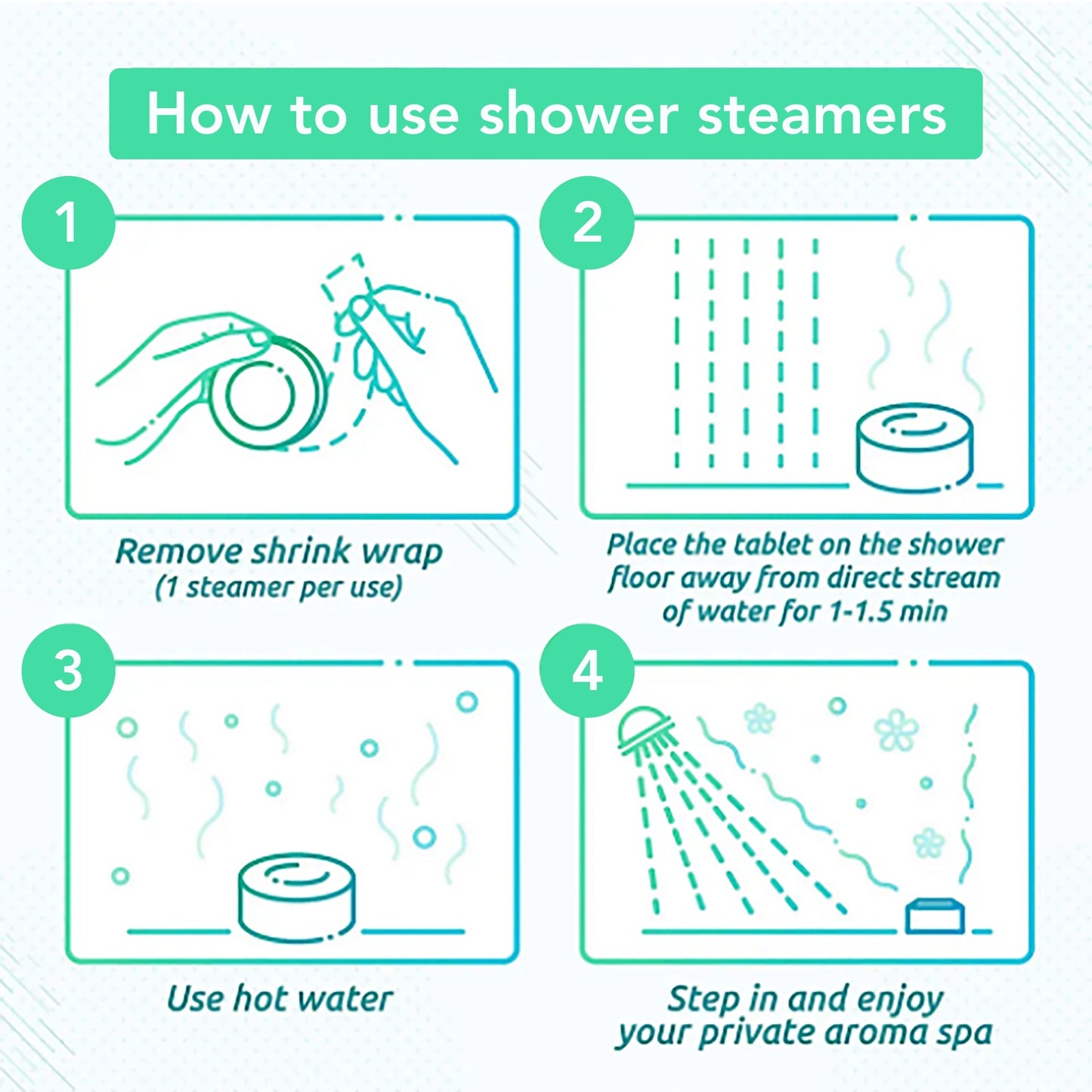 How to use shower steamers

1

Remove shrink wrap
(1 steamer per use)

2

Place the tablet on the shower floor away from direct stream of water for 1-1.5 min

3

Use hot water

4

Step in and enjoy your private aroma spa